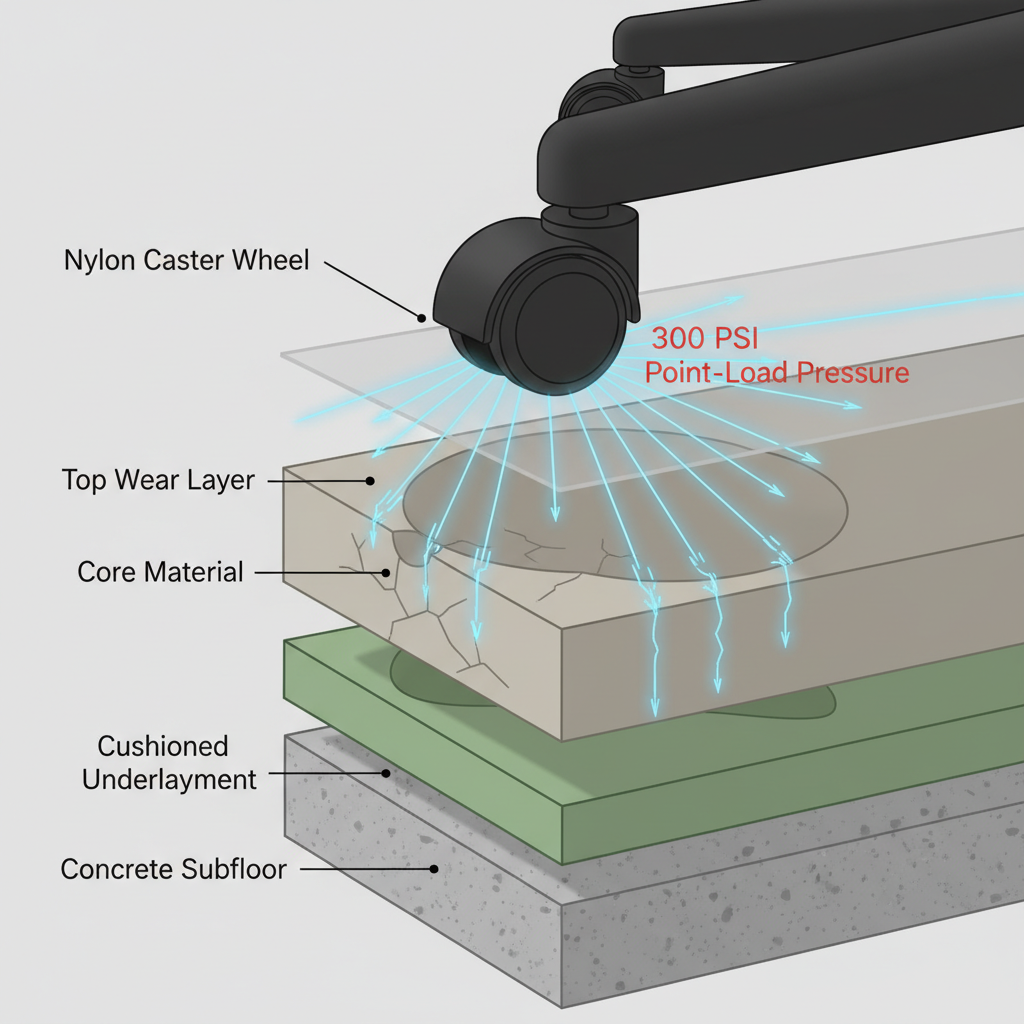 Nylon Caster Wheel

300 PSI
Point-Load Pressure

Top Wear Layer

Core Material

Cushioned
Underlayment

Concrete Subfloor