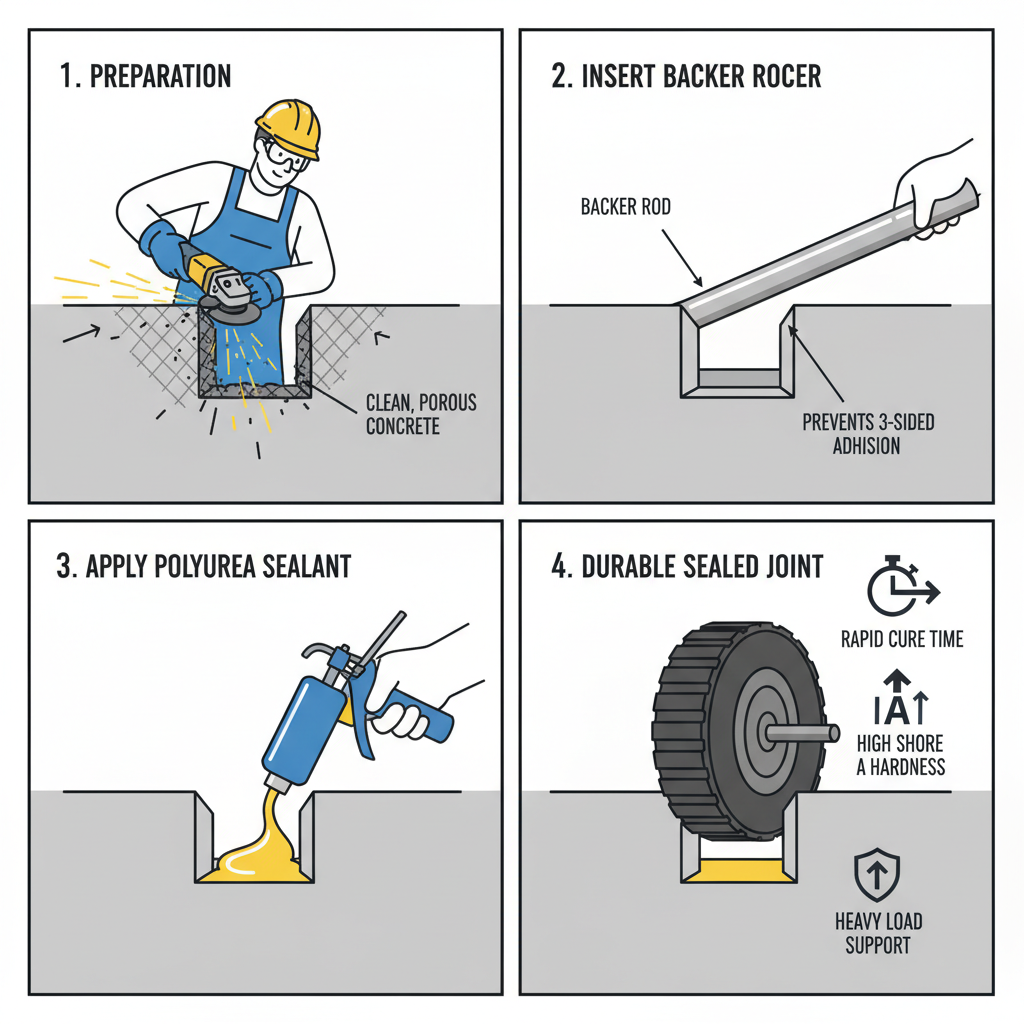 1. PREPARATION

CLEAN, POROUS CONCRETE

2. INSERT BACKER ROCER

BACKER ROD

PREVENTS 3-SIDED ADHISION

3. APPLY POLYUREA SEALANT

4. DURABLE SEALED JOINT

RAPID CURE TIME

A

HIGH SHORE A HARDNESS

HEAVY LOAD SUPPORT