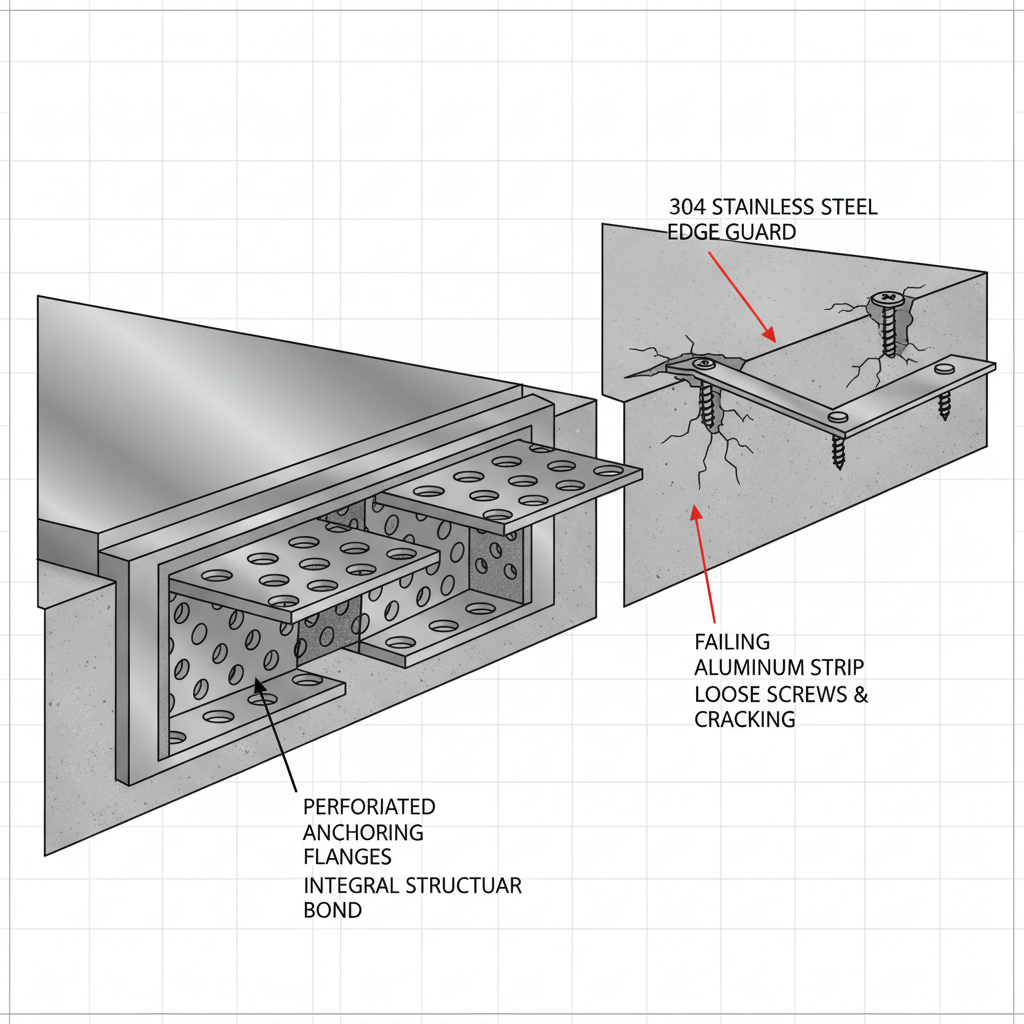 304 STAINLESS STEEL
EDGE GUARD

FAILING
ALUMINUM STRIP
LOOSE SCREWS &
CRACKING

PERFORIATED
ANCHORING
FLANGES
INTEGRAL STRUCTUAR
BOND