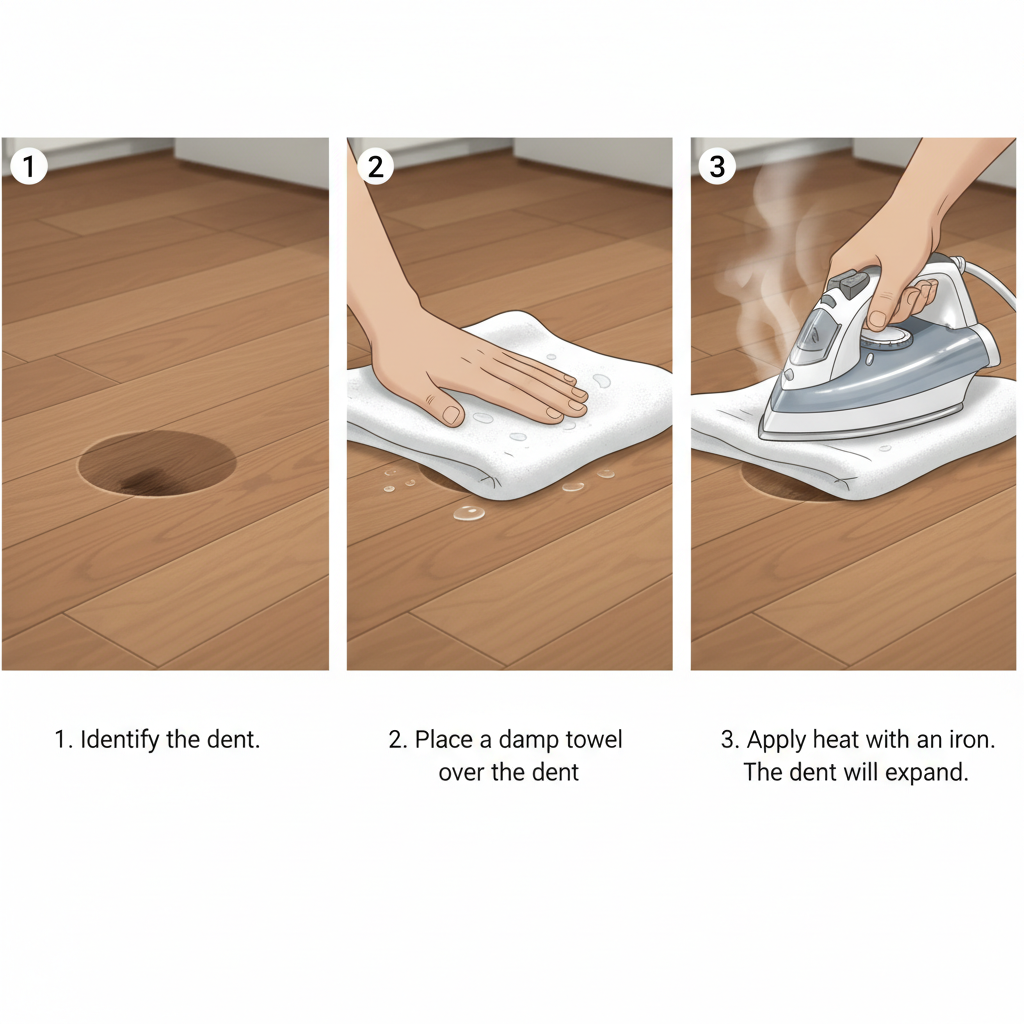 1

2

3

1. Identify the dent.

2. Place a damp towel over the dent

3. Apply heat with an iron. The dent will expand.