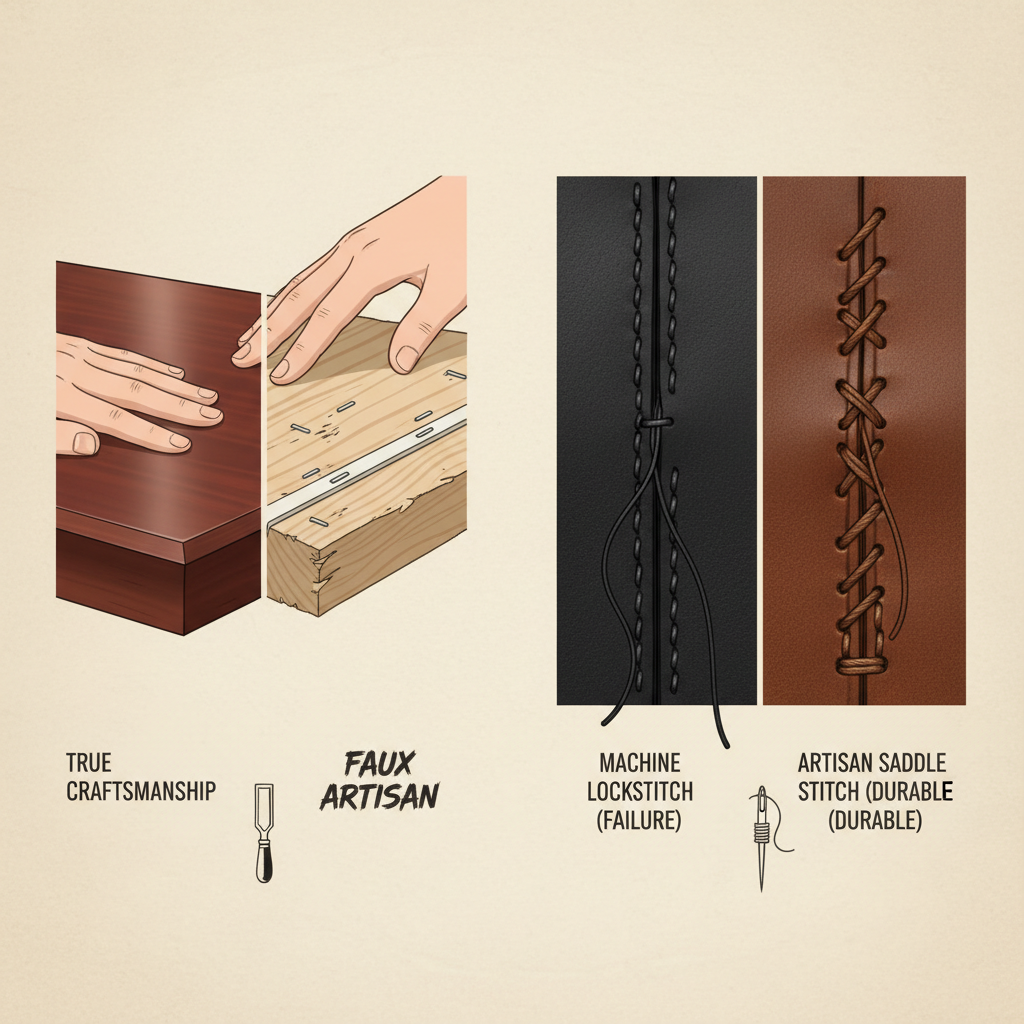 TRUE
CRAFTSMANSHIP

FAUX
ARTISAN

MACHINE
LOCKSTITCH
(FAILURE)

ARTISAN SADDLE
STITCH (DURABLE
(DURABLE)