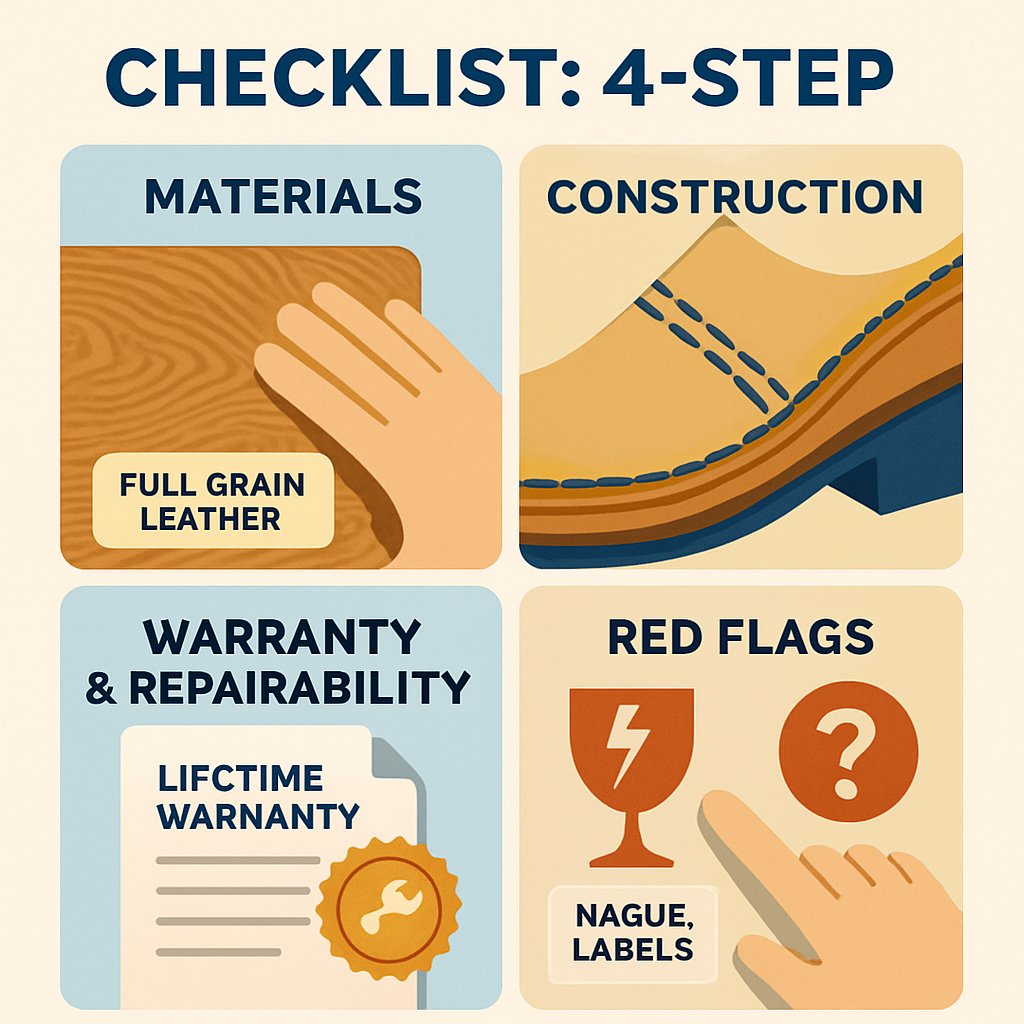 CHECKLIST: 4-STEP

MATERIALS

FULL GRAIN LEATHER

CONSTRUCTION

WARRANTY & REPAIRABILITY

LIFCTIME WARNANTY

RED FLAGS

?

NAGUE, LABELS